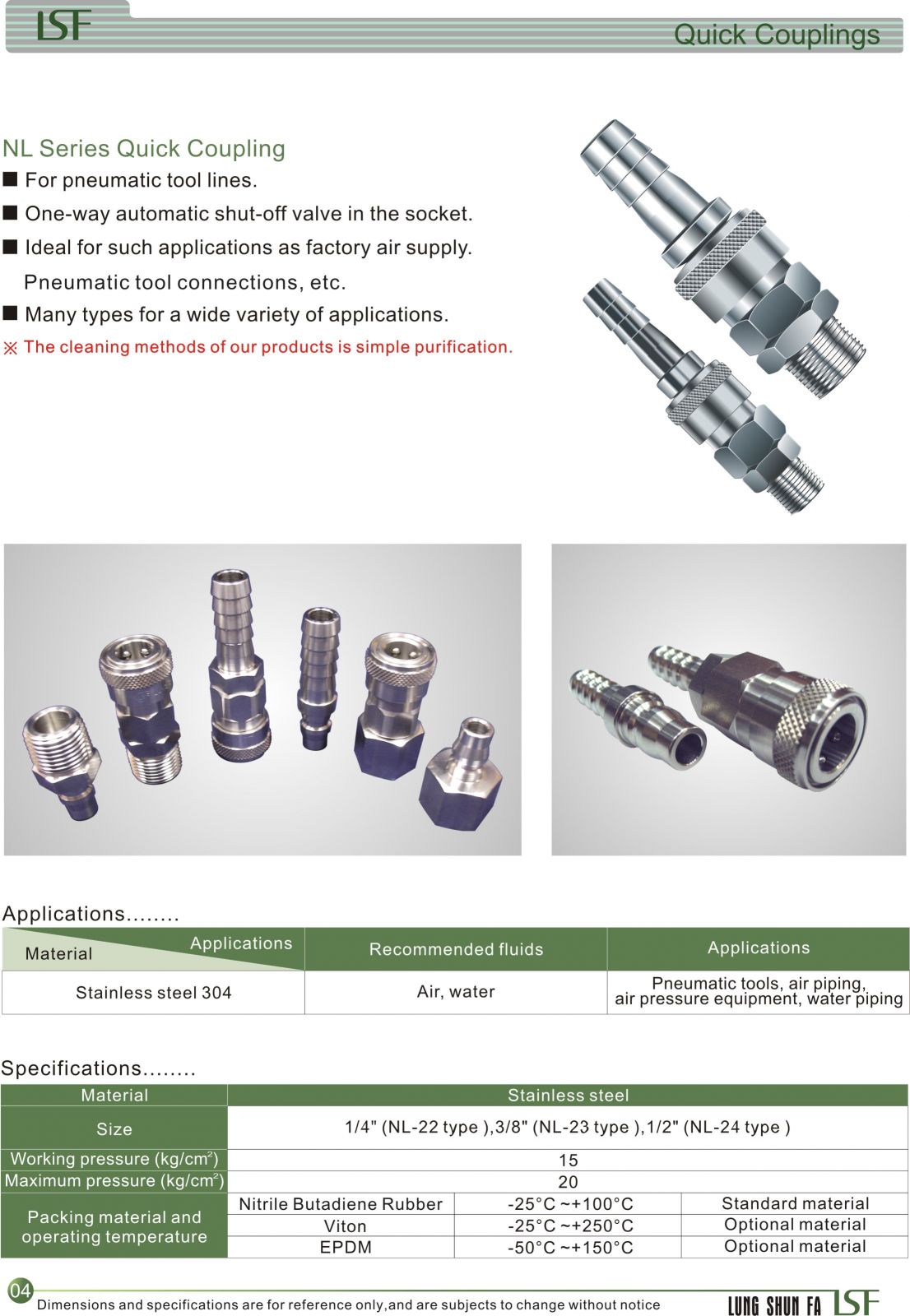 LSF

Quick Couplings

NL Series Quick Coupling

■ For pneumatic tool lines.

■ One-way automatic shut-off valve in the socket.

■ Ideal for such applications as factory air supply. Pneumatic tool connections, etc.

■ Many types for a wide variety of applications.

※ The cleaning methods of our products is simple purification.

Applications........

| Material / Applications | Recommended fluids | Applications |
|---|---|---|
| Stainless steel 304 | Air, water | Pneumatic tools, air piping, air pressure equipment, water piping |

Specifications........

| Material | Stainless steel | | |
|---|---|---|---|
| Size | 1/4" (NL-22 type ),3/8" (NL-23 type ),1/2" (NL-24 type ) | | |
| Working pressure (kg/cm$^2$) | 15 | | |
| Maximum pressure (kg/cm$^2$) | 20 | | |
| Packing material and operating temperature | Nitrile Butadiene Rubber | -25°C ~+100°C | Standard material |
| | Viton | -25°C ~+250°C | Optional material |
| | EPDM | -50°C ~+150°C | Optional material |

04

Dimensions and specifications are for reference only,and are subjects to change without notice

LUNG SHUN FA LSF